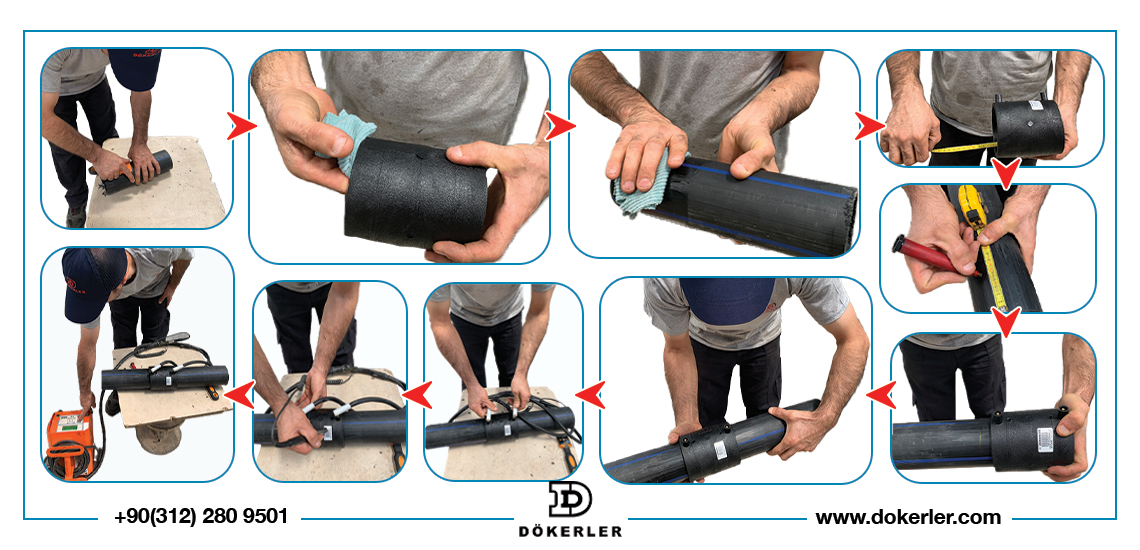 +90(312) 280 9501

DÖKERLER

www.dokerler.com